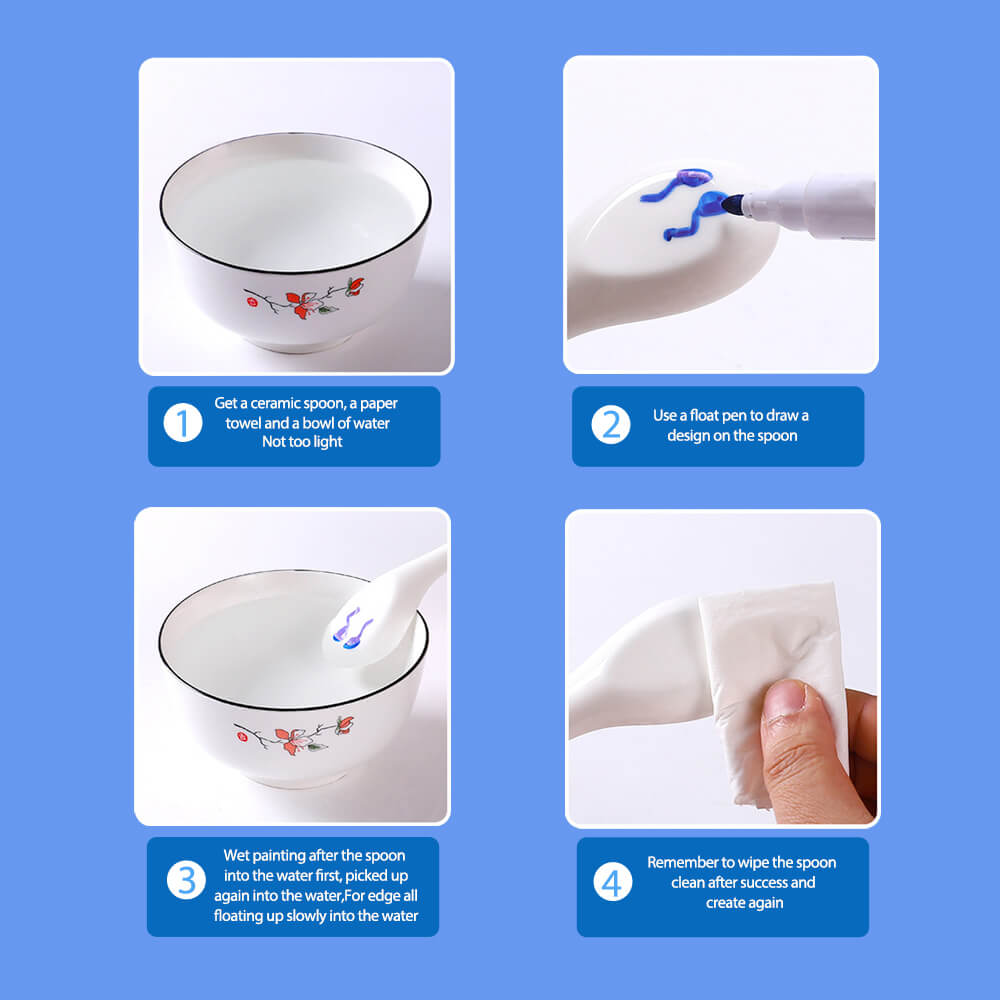 1
Get a ceramic spoon, a paper towel and a bowl of water Not too light

2
Use a float pen to draw a design on the spoon

3
Wet painting after the spoon into the water first, picked up again into the water,For edge all floating up slowly into the water

4
Remember to wipe the spoon clean after success and create again