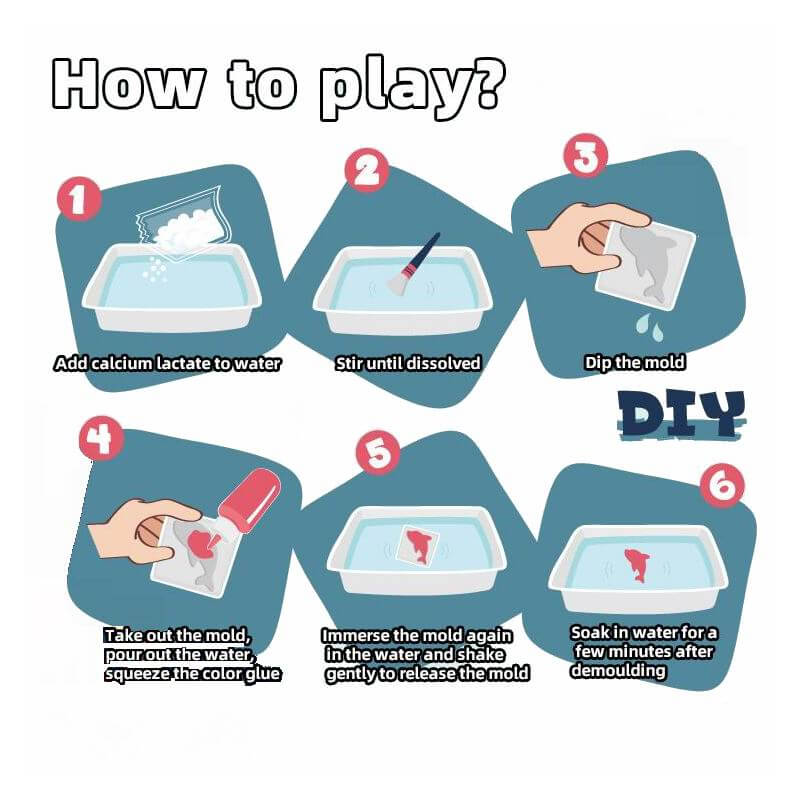 How to play?

1
Add calcium lactate to water

2
Stir until dissolved

3
Dip the mold

DIY

4
Take out the mold, pour out the water, squeeze the color glue

5
Immerse the mold again in the water and shake gently to release the mold

6
Soak in water for a few minutes after demoulding